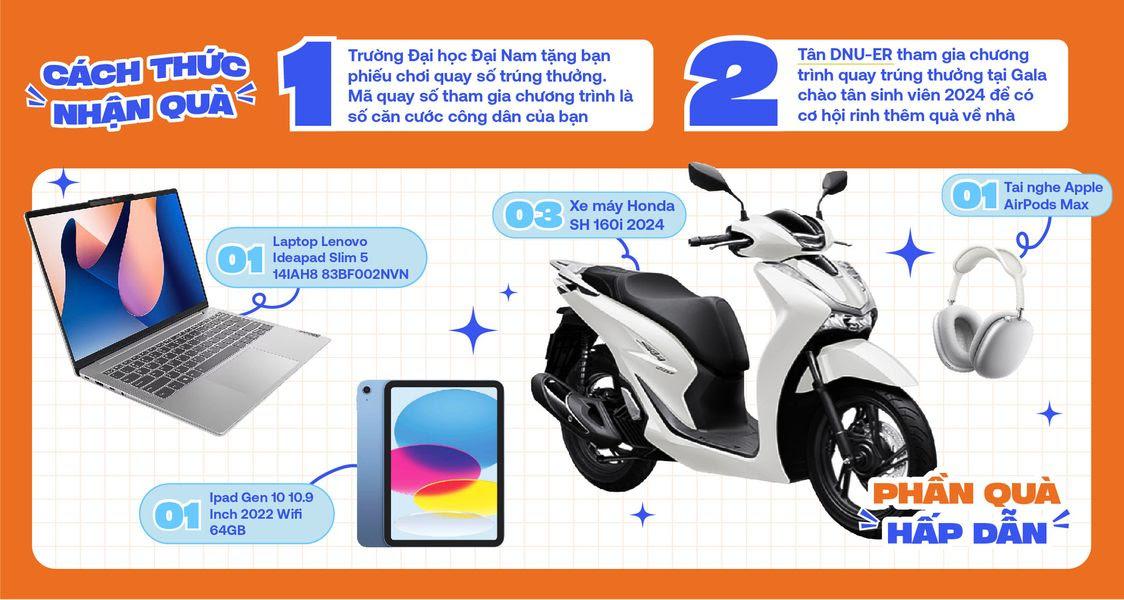 CÁCH THỨC NHẬN QUÀ

1

Trường Đại học Đại Nam tặng bạn phiếu chơi quay số trúng thưởng. Mã quay số tham gia chương trình là số căn cước công dân của bạn

2

Tân DNU-ER tham gia chương trình quay trúng thưởng tại Gala chào tân sinh viên 2024 để có cơ hội rinh thêm quà về nhà

01 Laptop Lenovo Ideapad Slim 5 14IAH8 83BF002NVN

03 Xe máy Honda SH 160i 2024

01 Tai nghe Apple AirPods Max

01 Ipad Gen 10 10.9 Inch 2022 Wifi 64GB

PHẦN QUÀ HẤP DẪN